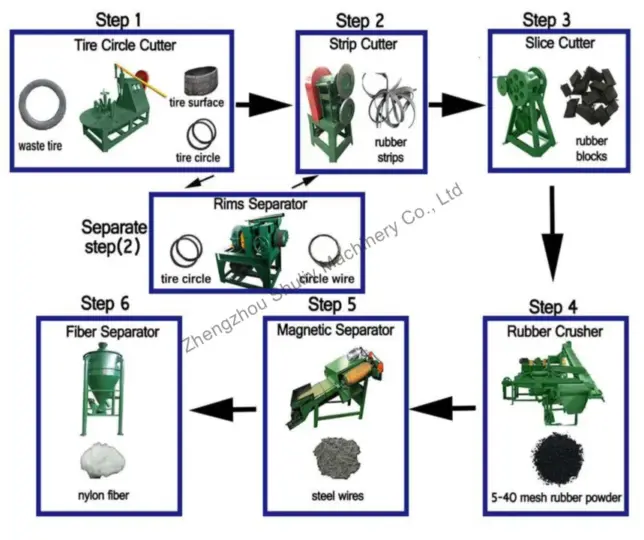 Step 1
Tire Circle Cutter
waste tire
tire surface
tire circle

Step 2
Strip Cutter
rubber strips

Step 3
Slice Cutter
rubber blocks

Separate step(2)
Rims Separator
tire circle
circle wire

Zhengzhou Shuliy Machinery Co., Ltd

Step 4
Rubber Crusher
5-40 mesh rubber powder

Step 5
Magnetic Separator
steel wires

Step 6
Fiber Separator
nylon fiber